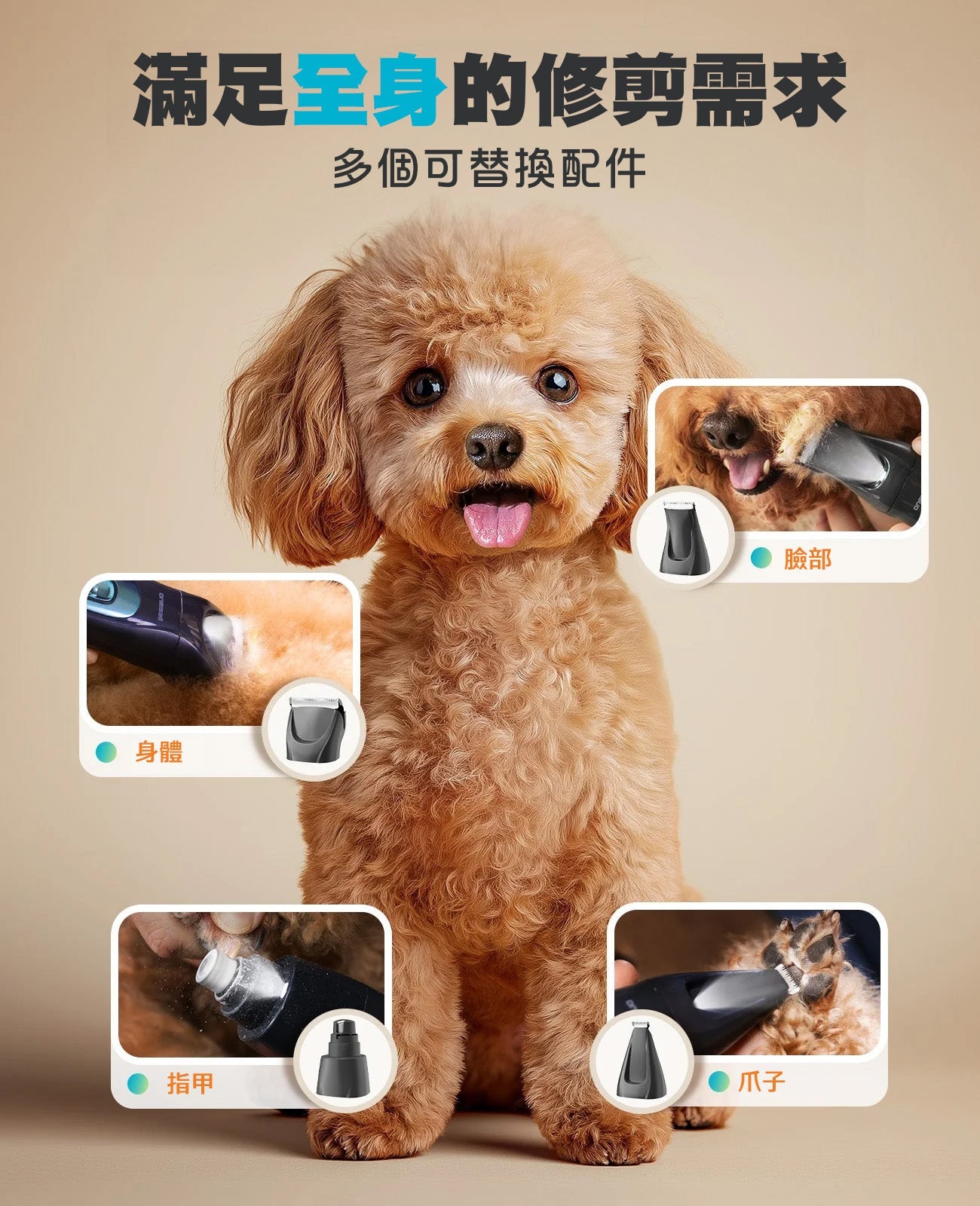 滿足全身的修剪需求

多個可替換配件

臉部

oneisall

身體

指甲

爪子