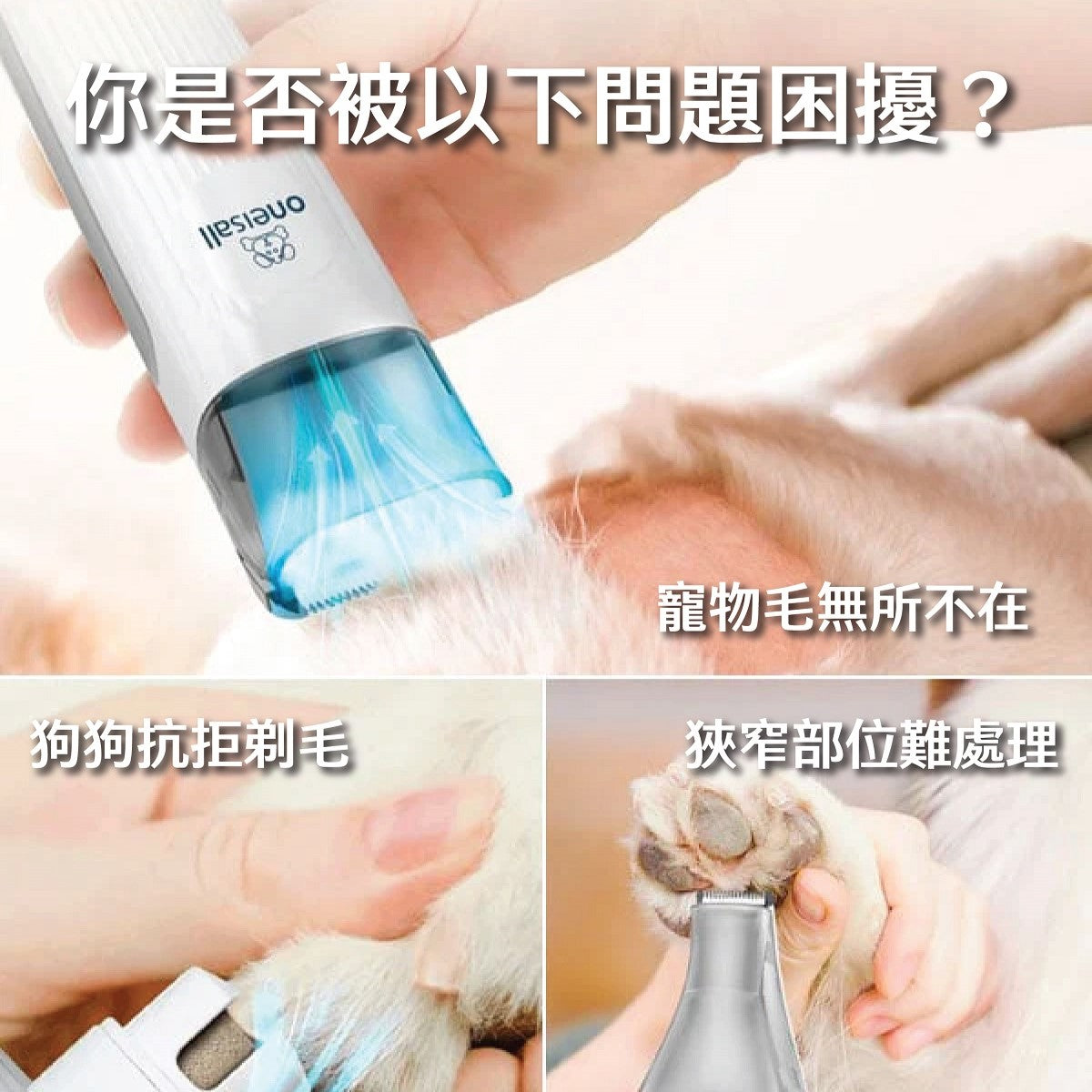 你是否被以下問題困擾？

oneisall

寵物毛無所不在

狗狗抗拒剃毛

狹窄部位難處理